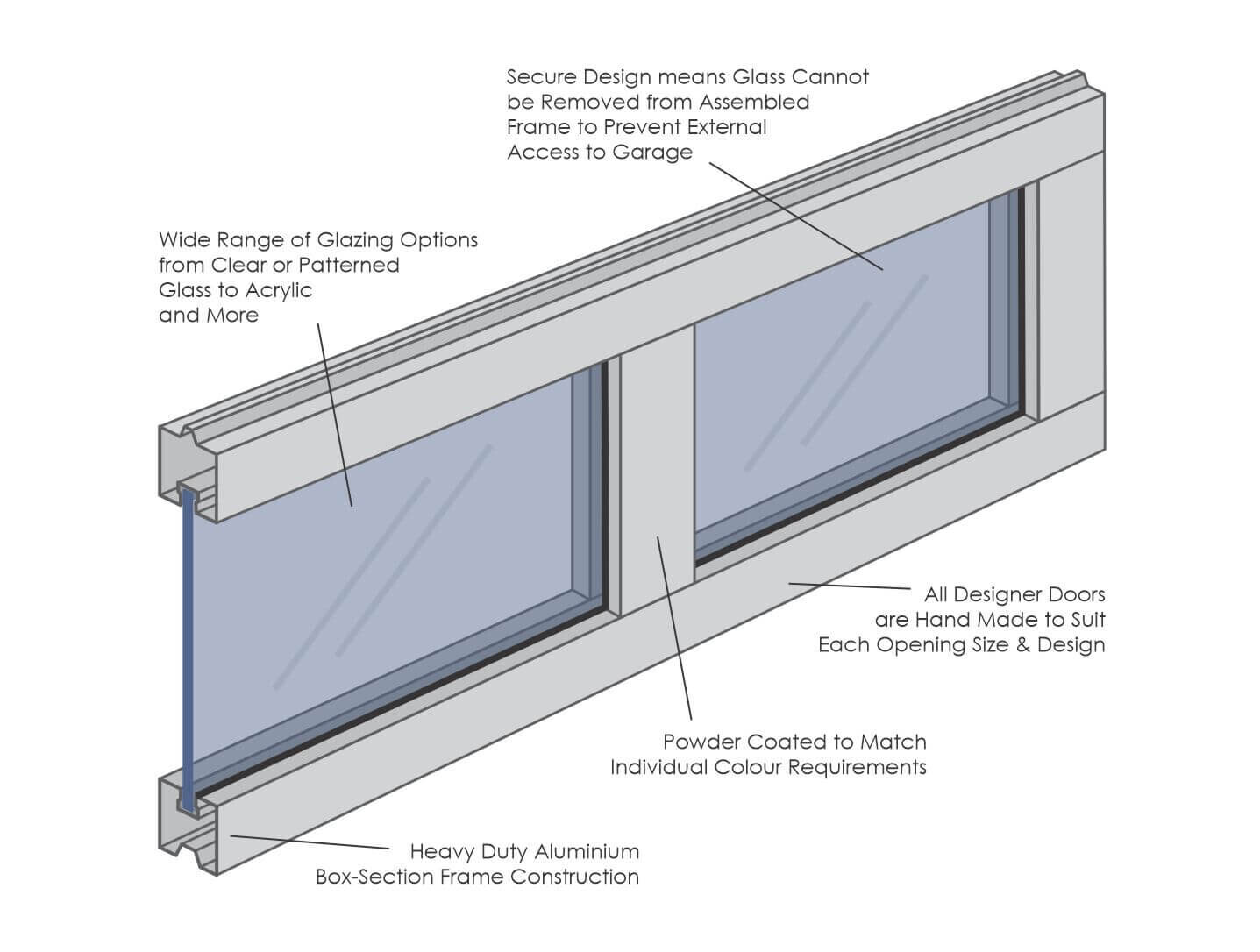 Secure Design means Glass Cannot be Removed from Assembled Frame to Prevent External Access to Garage

Wide Range of Glazing Options from Clear or Patterned Glass to Acrylic and More

All Designer Doors are Hand Made to Suit Each Opening Size & Design

Powder Coated to Match Individual Colour Requirements

Heavy Duty Aluminium Box-Section Frame Construction